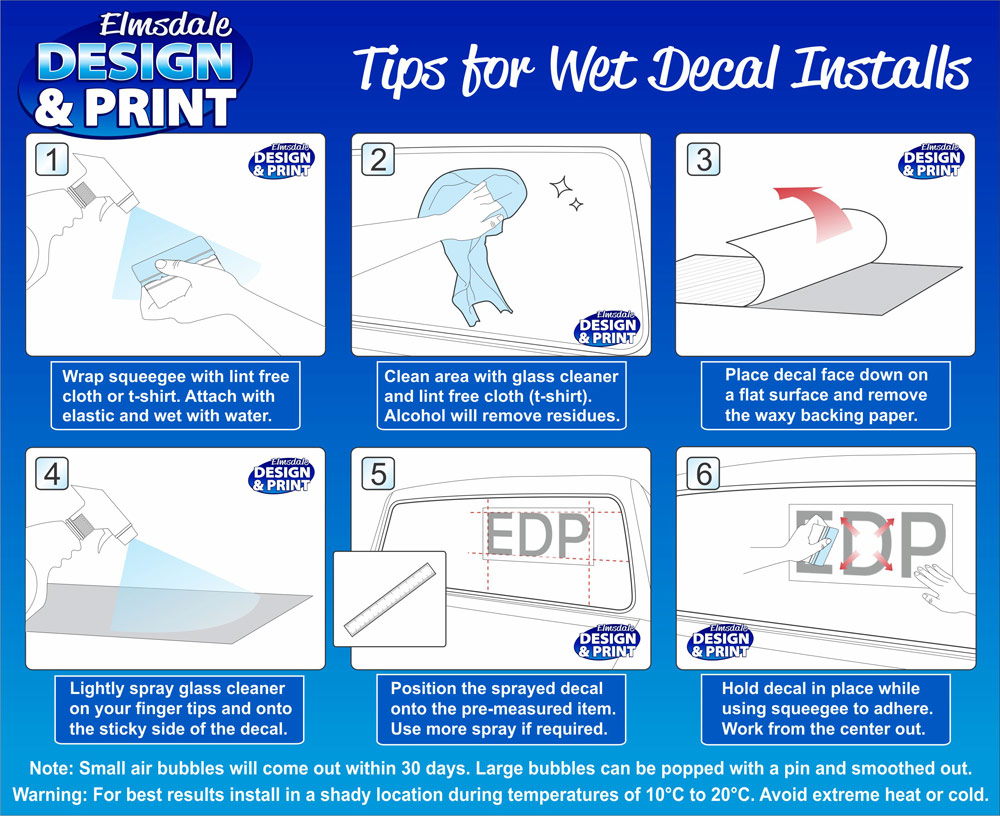 Elmsdale DESIGN & PRINT

Tips for Wet Decal Installs

1

Elmsdale DESIGN & PRINT

Wrap squeegee with lint free cloth or t-shirt. Attach with elastic and wet with water.

2

Elmsdale DESIGN & PRINT

Clean area with glass cleaner and lint free cloth (t-shirt). Alcohol will remove residues.

3

Elmsdale DESIGN & PRINT

Place decal face down on a flat surface and remove the waxy backing paper.

4

Elmsdale DESIGN & PRINT

Lightly spray glass cleaner on your finger tips and onto the sticky side of the decal.

5

EDP

Elmsdale DESIGN & PRINT

Position the sprayed decal onto the pre-measured item. Use more spray if required.

6

EDP

Elmsdale DESIGN & PRINT

Hold decal in place while using squeegee to adhere. Work from the center out.

Note: Small air bubbles will come out within 30 days. Large bubbles can be popped with a pin and smoothed out.
Warning: For best results install in a shady location during temperatures of 10°C to 20°C. Avoid extreme heat or cold.